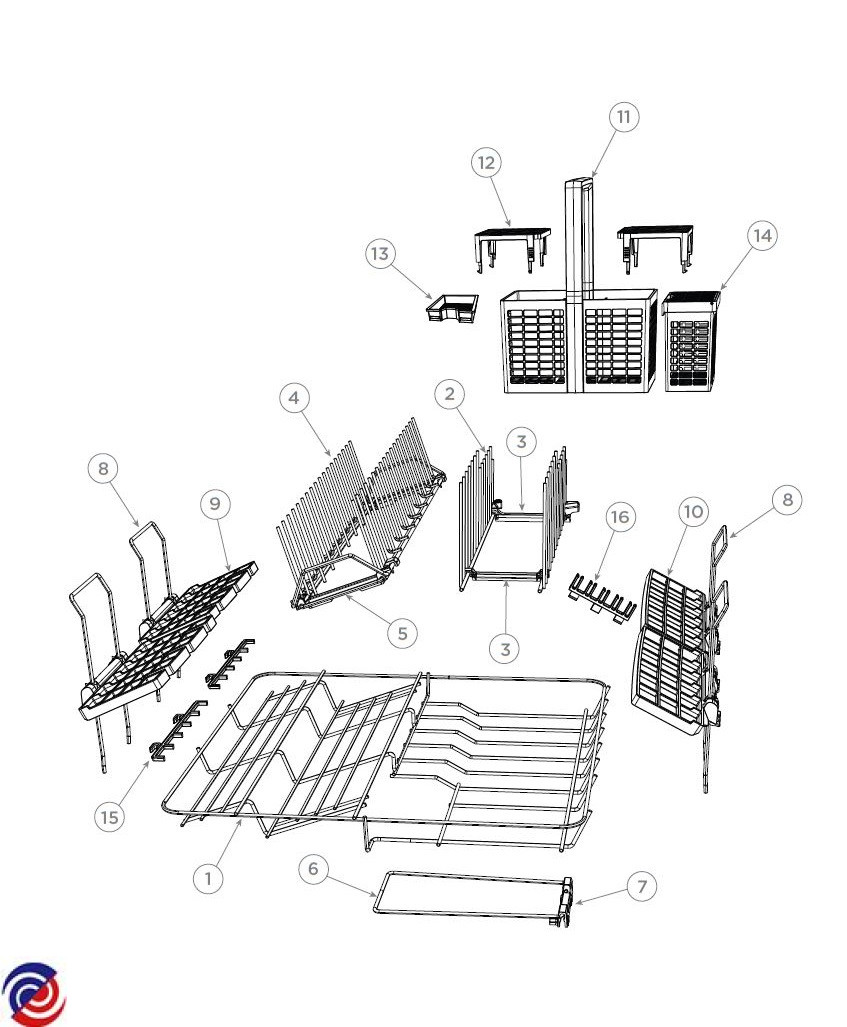 11
12
14
13
4
2
3
8
9
16
10
8
5
3
15
1
6
7